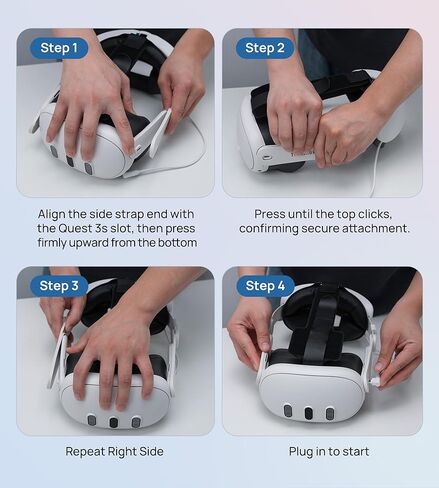 Step 1

Align the side strap end with the Quest 3s slot, then press firmly upward from the bottom

Step 2

Press until the top clicks, confirming secure attachment.

Step 3

Repeat Right Side

Step 4

Plug in to start