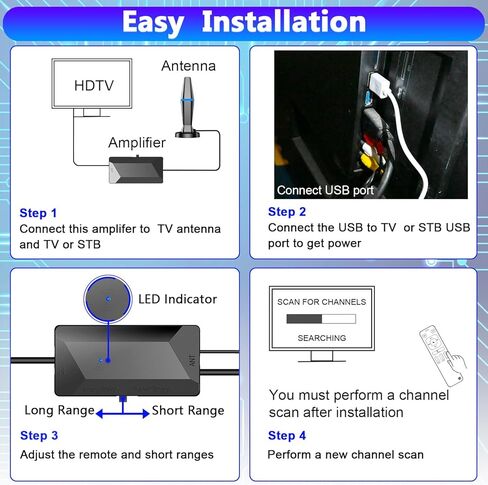 Easy Installation

HDTV

Antenna

Amplifier

Step 1
Connect this amplifer to TV antenna and TV or STB

Connect USB port

Step 2
Connect the USB to TV or STB USB port to get power

LED Indicator

ANT

Long Range

Short Range

Step 3
Adjust the remote and short ranges

SCAN FOR CHANNELS

SEARCHING

You must perform a channel scan after installation

Step 4
Perform a new channel scan