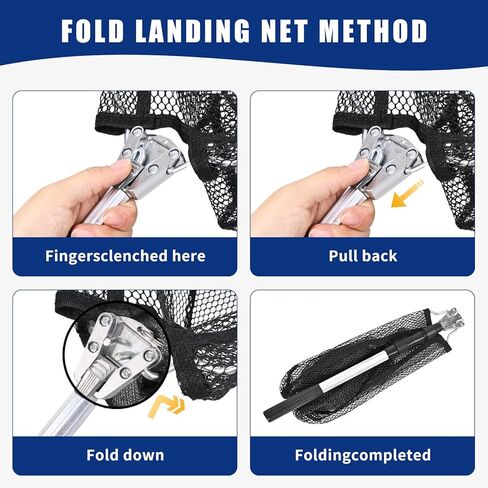 FOLD LANDING NET METHOD

Fingersclenched here

Pull back

Fold down

Foldingcompleted