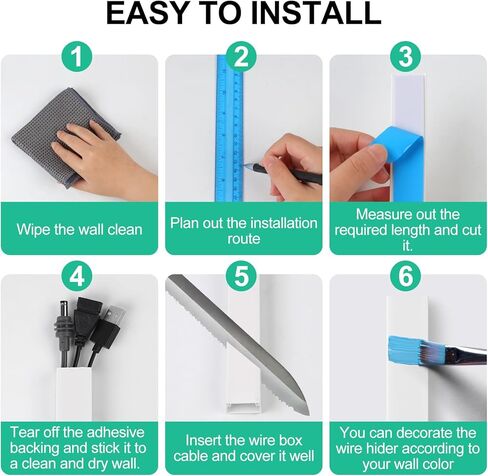 EASY TO INSTALL

1

Wipe the wall clean

2

Plan out the installation route

3

Measure out the required length and cut it.

4

Tear off the adhesive backing and stick it to a clean and dry wall.

5

Insert the wire box cable and cover it well

6

You can decorate the wire hider according to your wall color