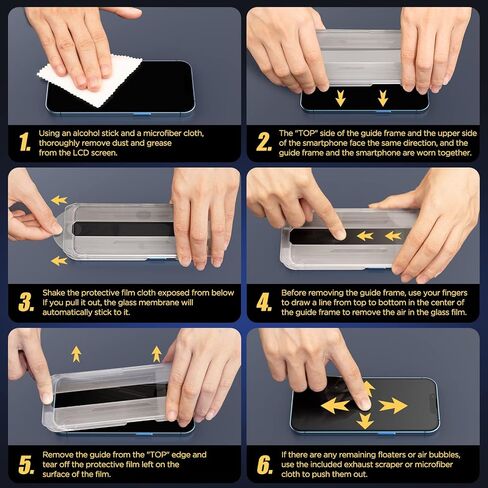 1. Using an alcohol stick and a microfiber cloth, thoroughly remove dust and grease from the LCD screen.

2. The "TOP" side of the guide frame and the upper side of the smartphone face the same direction, and the guide frame and the smartphone are worn together.

3. Shake the protective film cloth exposed from below If you pull it out, the glass membrane will automatically stick to it.

4. Before removing the guide frame, use your fingers to draw a line from top to bottom in the center of the guide frame to remove the air in the glass film.

5. Remove the guide from the "TOP" edge and tear off the protective film left on the surface of the film.

6. If there are any remaining floaters or air bubbles, use the included exhaust scraper or microfiber cloth to push them out.