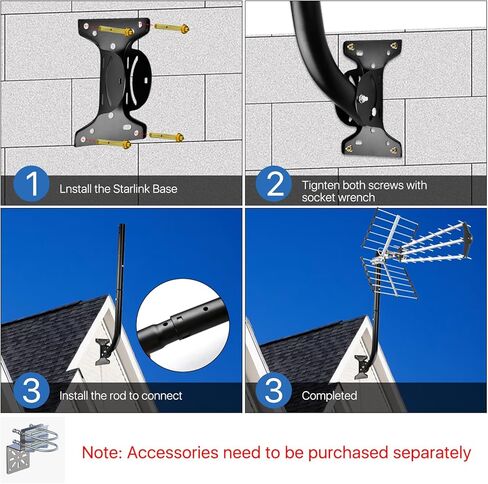 1 Lnstall the Starlink Base

2 Tignten both screws with socket wrench

3 Install the rod to connect

3 Completed

Note: Accessories need to be purchased separately