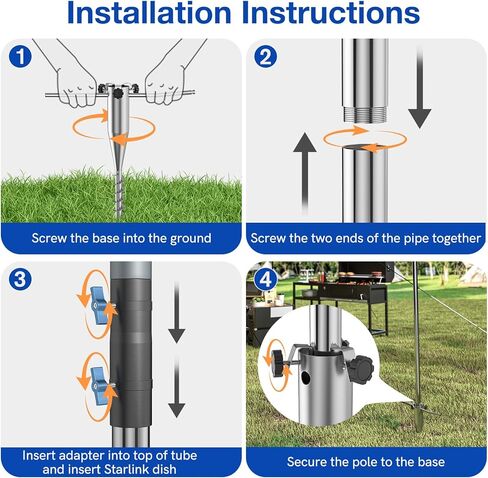 Installation Instructions

1

Screw the base into the ground

2

Screw the two ends of the pipe together

3

Insert adapter into top of tube and insert Starlink dish

4

Secure the pole to the base