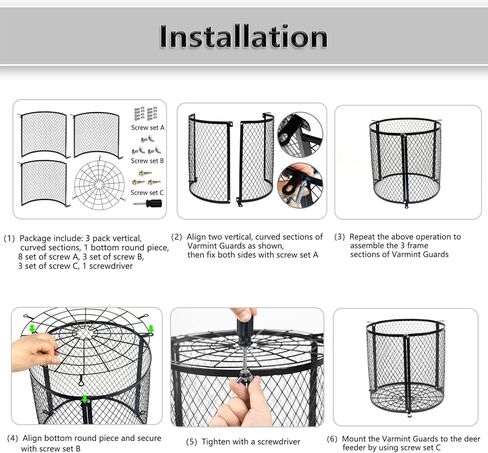 Installation

Screw set A

Screw set B

Screw set C

(1) Package include: 3 pack vertical, curved sections, 1 bottom round piece, 8 set of screw A, 3 set of screw B, 3 set of screw C, 1 screwdriver

(2) Align two vertical, curved sections of Varmint Guards as shown, then fix both sides with screw set A

(3) Repeat the above operation to assemble the 3 frame sections of Varmint Guards

(4) Align bottom round piece and secure with screw set B

(5) Tighten with a screwdriver

(6) Mount the Varmint Guards to the deer feeder by using screw set C