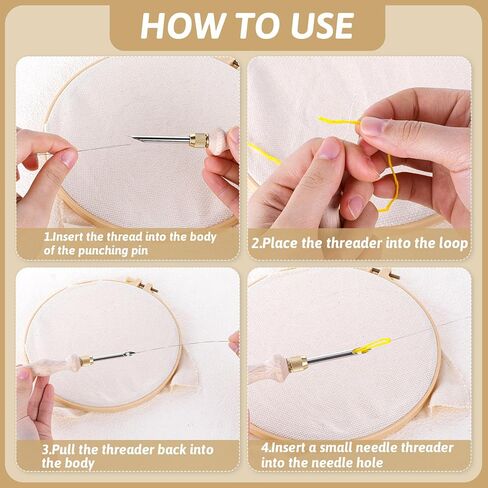 HOW TO USE

1.Insert the thread into the body of the punching pin

2.Place the threader into the loop

3.Pull the threader back into the body

4.Insert a small needle threader into the needle hole