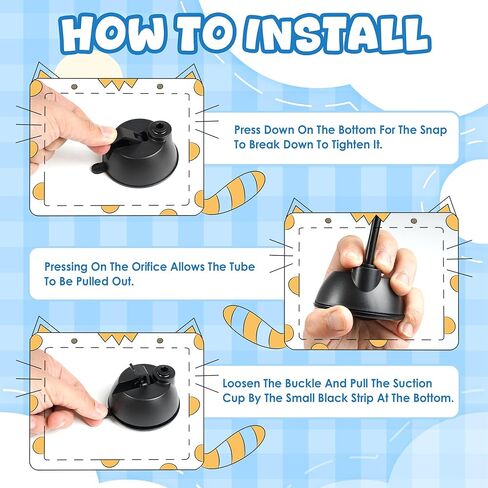 HOW TO INSTALL

Press Down On The Bottom For The Snap To Break Down To Tighten It.

Pressing On The Orifice Allows The Tube To Be Pulled Out.

Loosen The Buckle And Pull The Suction Cup By The Small Black Strip At The Bottom.