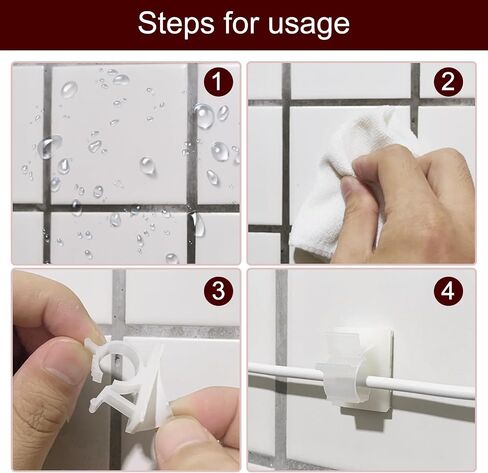 Steps for usage

1

2

3

4