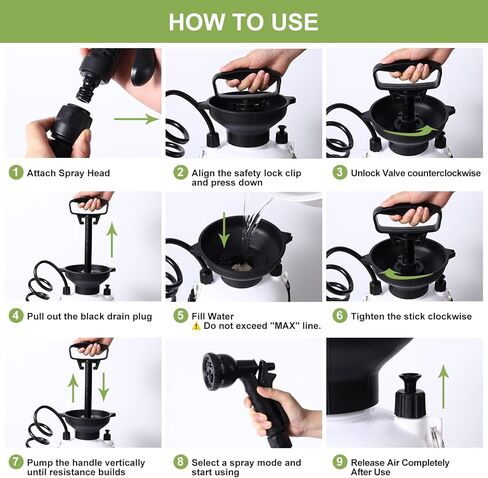 HOW TO USE

1 Attach Spray Head

2 Align the safety lock clip and press down

3 Unlock Valve counterclockwise

4 Pull out the black drain plug

5 Fill Water
⚠ Do not exceed "MAX" line.

6 Tighten the stick clockwise

7 Pump the handle vertically until resistance builds

8 Select a spray mode and start using

9 Release Air Completely After Use