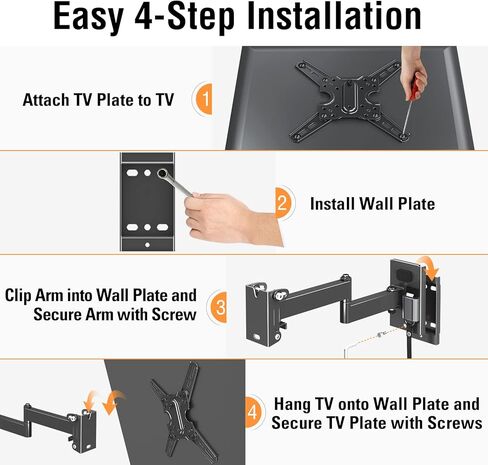 Easy 4-Step Installation

Attach TV Plate to TV

1

2

Install Wall Plate

Clip Arm into Wall Plate and Secure Arm with Screw

3

4

Hang TV onto Wall Plate and Secure TV Plate with Screws