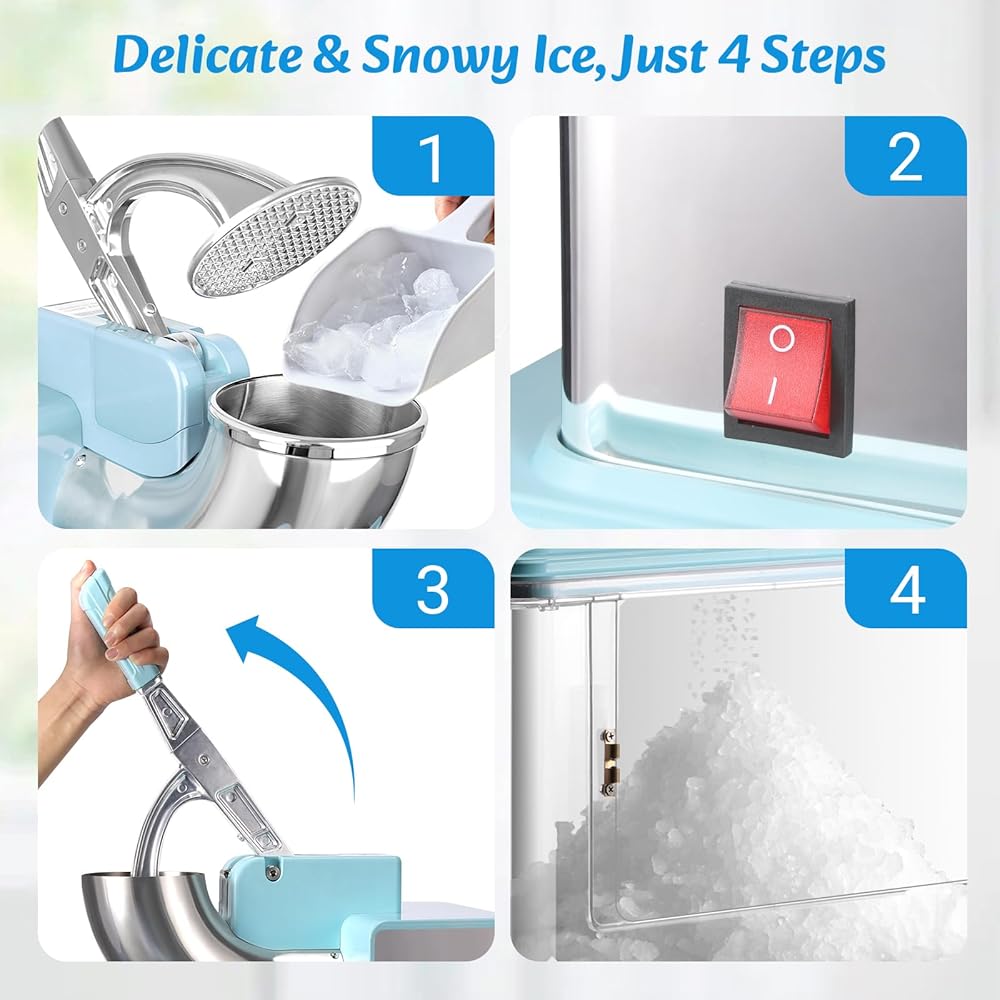 Delicate & Snowy Ice, Just 4 Steps

1

2

O
I

3

4