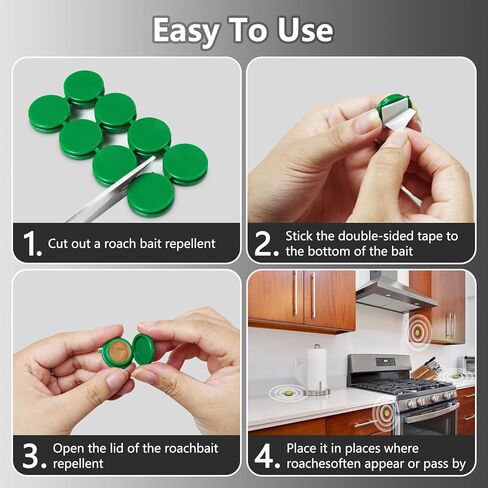 Easy To Use

1. Cut out a roach bait repellent

2. Stick the double-sided tape to the bottom of the bait

3. Open the lid of the roachbait repellent

4. Place it in places where roachesoften appear or pass by