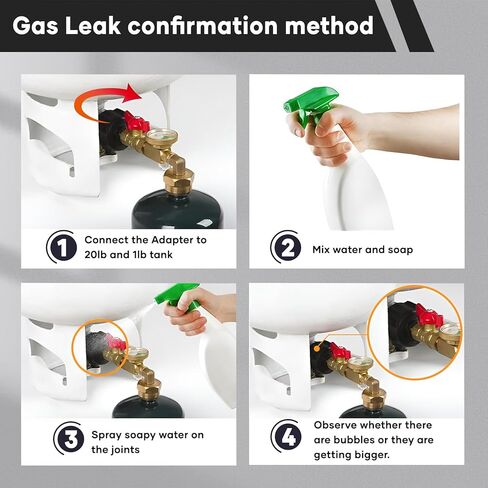 Gas Leak confirmation method

1 Connect the Adapter to 20lb and 1lb tank

2 Mix water and soap

3 Spray soapy water on the joints

4 Observe whether there are bubbles or they are getting bigger.