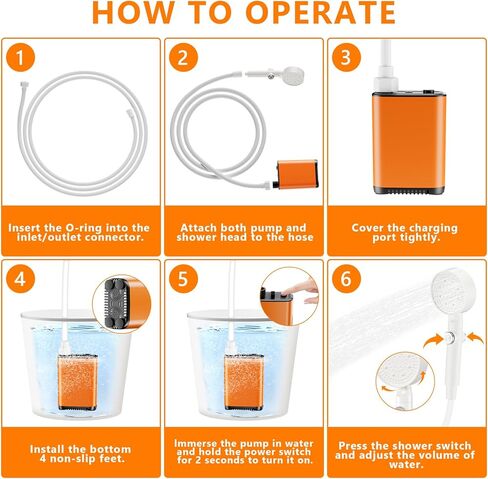 HOW TO OPERATE

1

Insert the O-ring into the inlet/outlet connector.

2

Attach both pump and shower head to the hose

3

Cover the charging port tightly.

4

Install the bottom 4 non-slip feet.

5

Immerse the pump in water and hold the power switch for 2 seconds to turn it on.

6

Press the shower switch and adjust the volume of water.