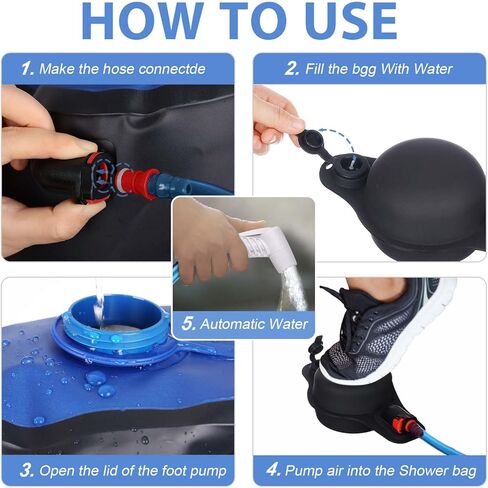 HOW TO USE

1. Make the hose connectde

2. Fill the bgg With Water

5. Automatic Water

3. Open the lid of the foot pump

4. Pump air into the Shower bag