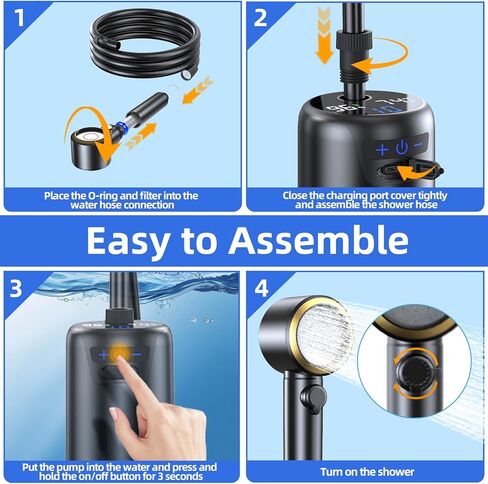 1

Place the O-ring and filter into the water hose connection

2

Close the charging port cover tightly and assemble the shower hose

Easy to Assemble

3

Put the pump into the water and press and hold the on/off button for 3 seconds

4

Turn on the shower