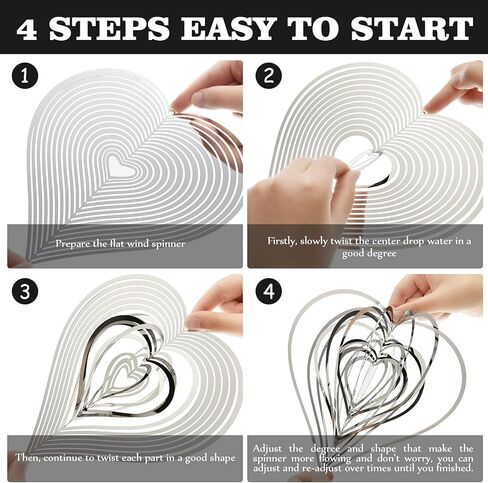 4 STEPS EASY TO START

1

Prepare the flat wind spinner

2

Firstly, slowly twist the center drop water in a good degree

3

Then, continue to twist each part in a good shape

4

Adjust the degree and shape that make the spinner more flowing and don't worry, you can adjust and re-adjust over times until you finished.