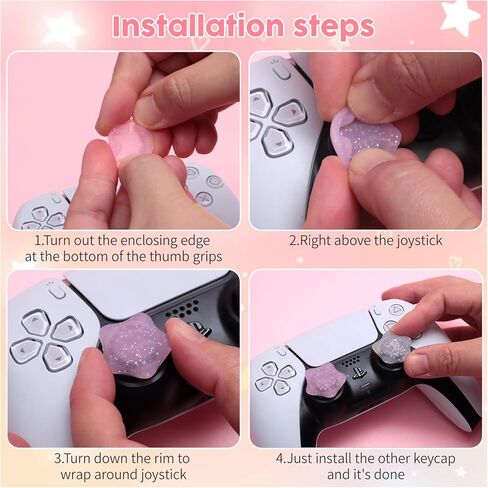 Installation steps

1.Turn out the enclosing edge at the bottom of the thumb grips

2.Right above the joystick

3.Turn down the rim to wrap around joystick

4.Just install the other keycap and it's done