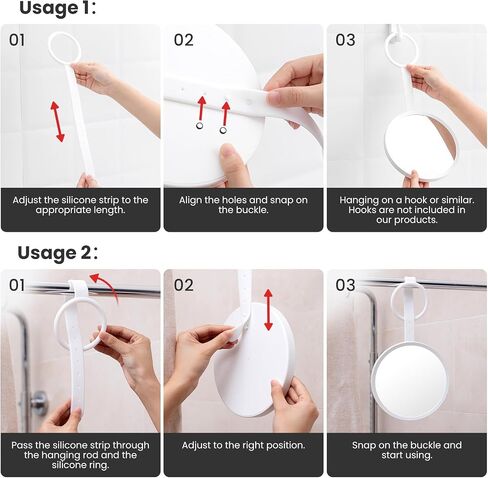 Usage 1:

01

Adjust the silicone strip to the appropriate length.

02

Align the holes and snap on the buckle.

03

Hanging on a hook or similar. Hooks are not included in our products.

Usage 2:

01

Pass the silicone strip through the hanging rod and the silicone ring.

02

Adjust to the right position.

03

Snap on the buckle and start using.