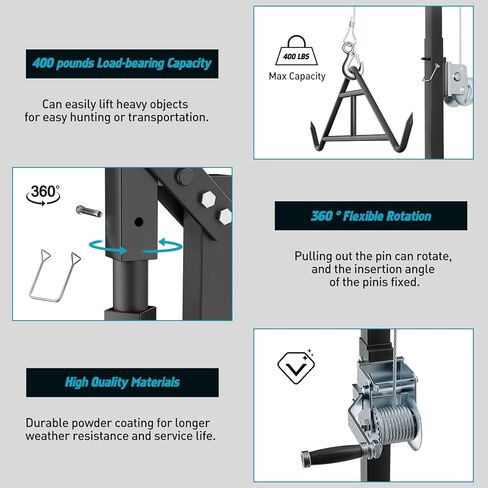 400 pounds Load-bearing Capacity

Can easily lift heavy objects for easy hunting or transportation.

400 LBS

Max Capacity

360°

360 ° Flexible Rotation

Pulling out the pin can rotate, and the insertion angle of the pinis fixed.

High Quality Materials

Durable powder coating for longer weather resistance and service life.