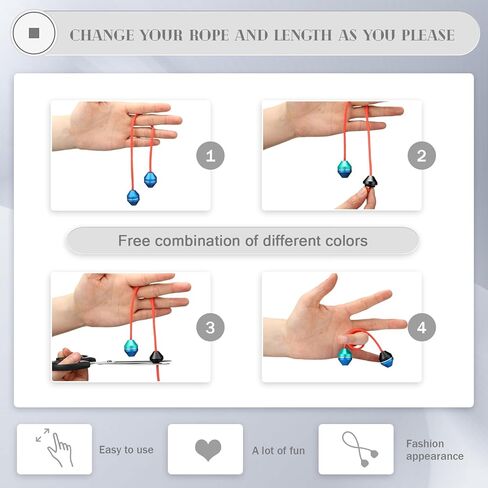 CHANGE YOUR ROPE AND LENGTH AS YOU PLEASE

1

2

Free combination of different colors

3

4

Easy to use

A lot of fun

Fashion appearance