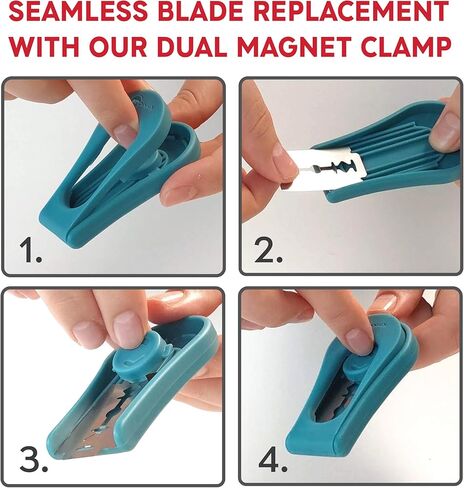 SEAMLESS BLADE REPLACEMENT WITH OUR DUAL MAGNET CLAMP

1.

2.

3.

4.