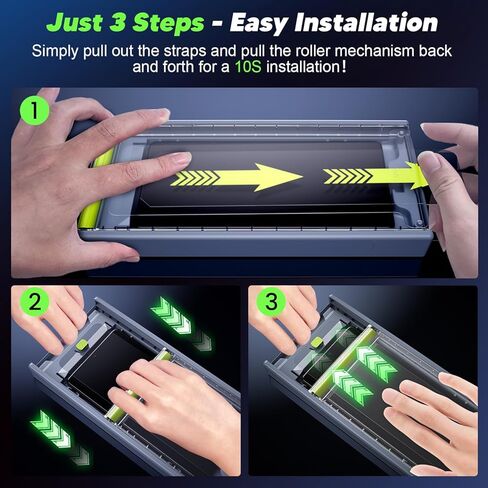 Just 3 Steps - Easy Installation

Simply pull out the straps and pull the roller mechanism back and forth for a 10S installation!

1

2

3