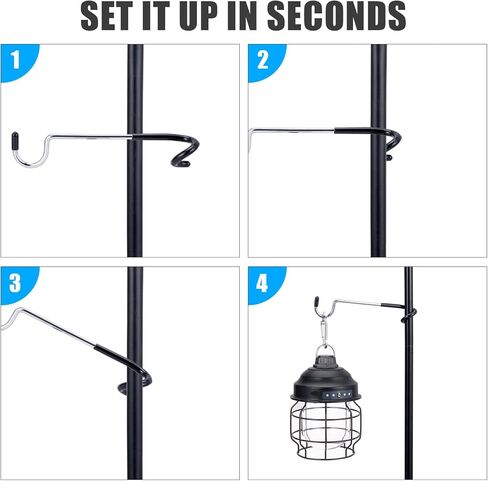 SET IT UP IN SECONDS

1

2

3

4