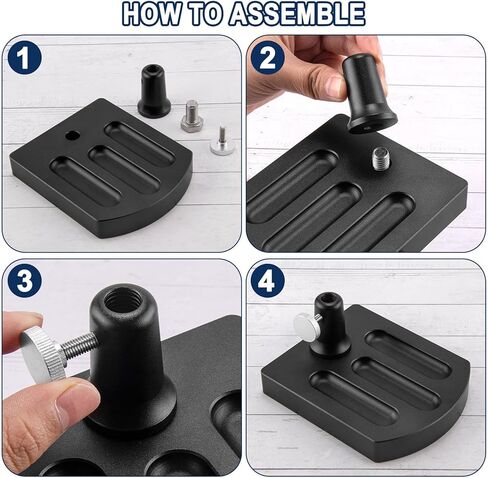 HOW TO ASSEMBLE

1

2

3

4