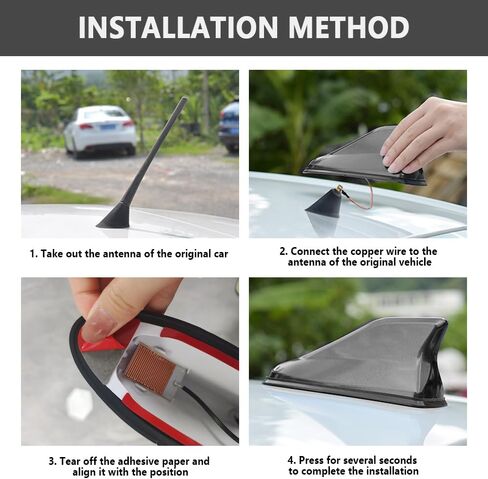 INSTALLATION METHOD

1. Take out the antenna of the original car

2. Connect the copper wire to the antenna of the original vehicle

3. Tear off the adhesive paper and align it with the position

4. Press for several seconds to complete the installation