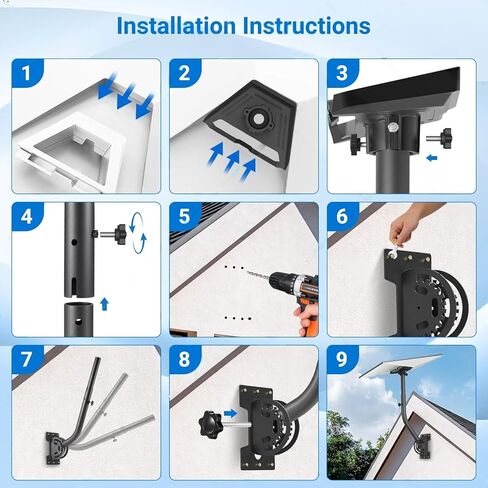 Installation Instructions

1

2

3

4

5

6

7

8

9