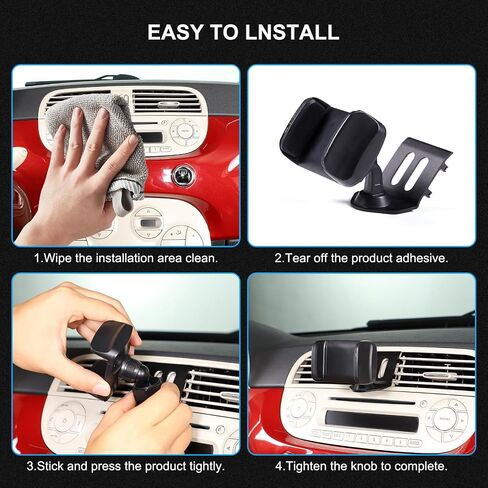 EASY TO LNSTALL

1.Wipe the installation area clean.

2.Tear off the product adhesive.

3.Stick and press the product tightly.

4.Tighten the knob to complete.