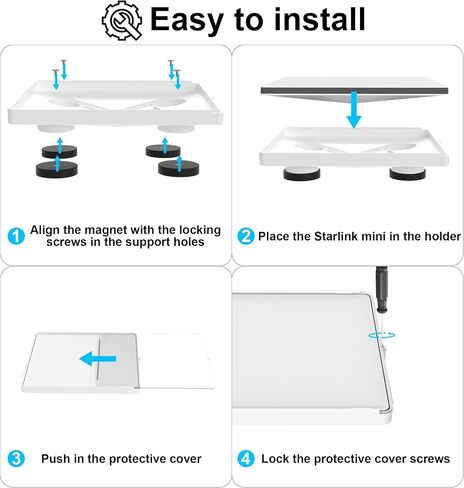 Easy to install

1 Align the magnet with the locking screws in the support holes

2 Place the Starlink mini in the holder

3 Push in the protective cover

4 Lock the protective cover screws