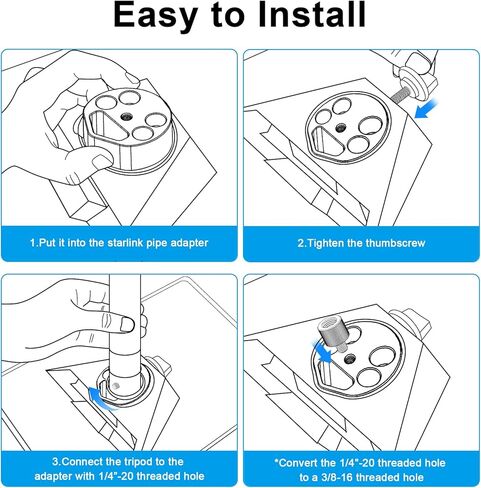 Easy to Install

1.Put it into the starlink pipe adapter

2.Tighten the thumbscrew

3.Connect the tripod to the adapter with 1/4"-20 threaded hole

*Convert the 1/4"-20 threaded hole to a 3/8-16 threaded hole