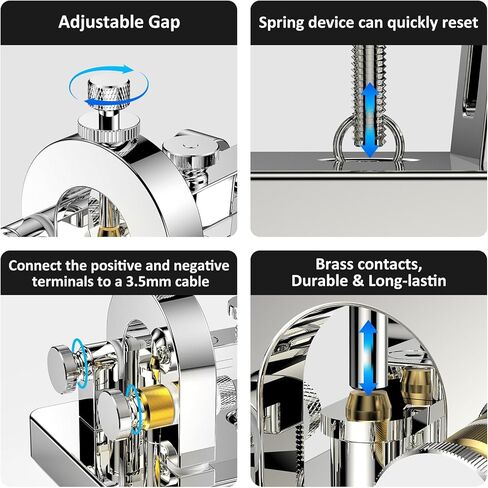 Adjustable Gap

Spring device can quickly reset

Connect the positive and negative terminals to a 3.5mm cable

Brass contacts, Durable & Long-lastin