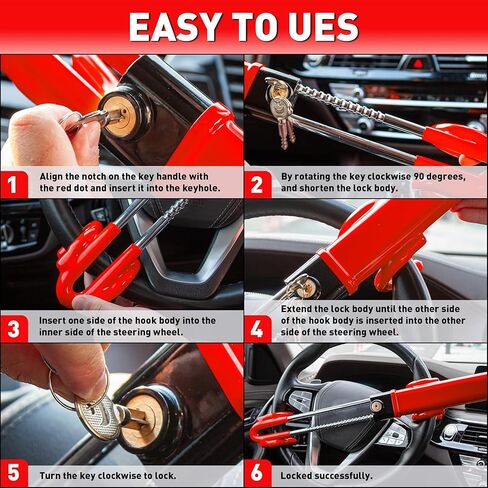 EASY TO UES

1 Align the notch on the key handle with the red dot and insert it into the keyhole.

2 By rotating the key clockwise 90 degrees, and shorten the lock body.

3 Insert one side of the hook body into the inner side of the steering wheel.

4 Extend the lock body until the other side of the hook body is inserted into the other side of the steering wheel.

5 Turn the key clockwise to lock.

6 Locked successfully.