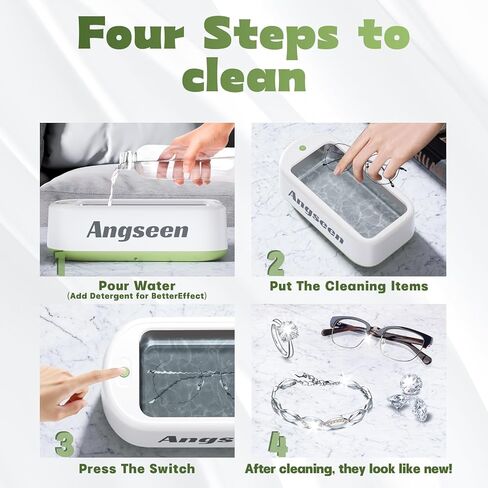 Four Steps to clean

Angseen

1

Pour Water
(Add Detergent for BetterEffect)

Angseen

2

Put The Cleaning Items

Angs

3

Press The Switch

4

After cleaning, they look like new!