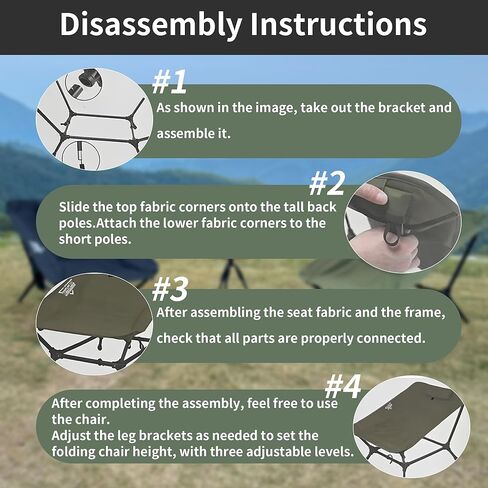 Disassembly Instructions

#1
As shown in the image, take out the bracket and assemble it.

#2
Slide the top fabric corners onto the tall back poles.Attach the lower fabric corners to the short poles.

#3
After assembling the seat fabric and the frame, check that all parts are properly connected.

#4
After completing the assembly, feel free to use the chair.
Adjust the leg brackets as needed to set the folding chair height, with three adjustable levels.