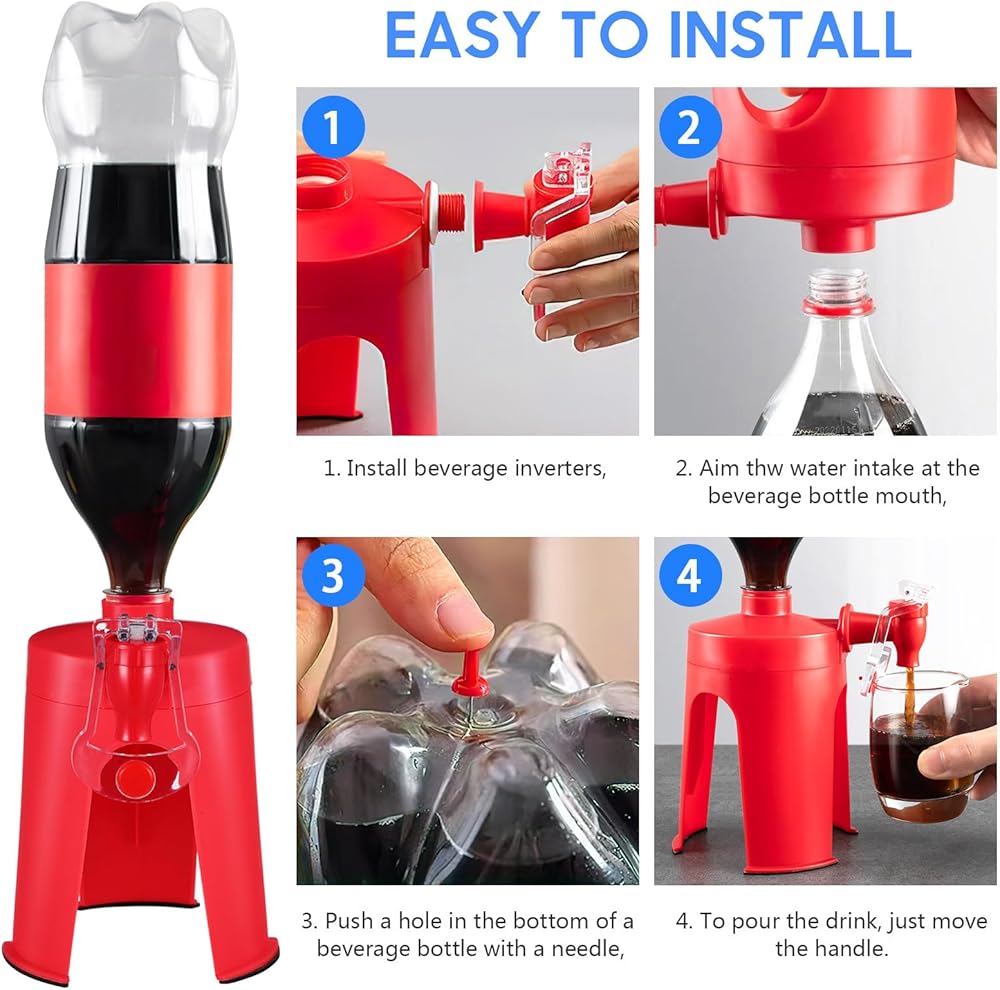 EASY TO INSTALL

1

1. Install beverage inverters,

2

2. Aim thw water intake at the beverage bottle mouth,

3

3. Push a hole in the bottom of a beverage bottle with a needle,

4

4. To pour the drink, just move the handle.