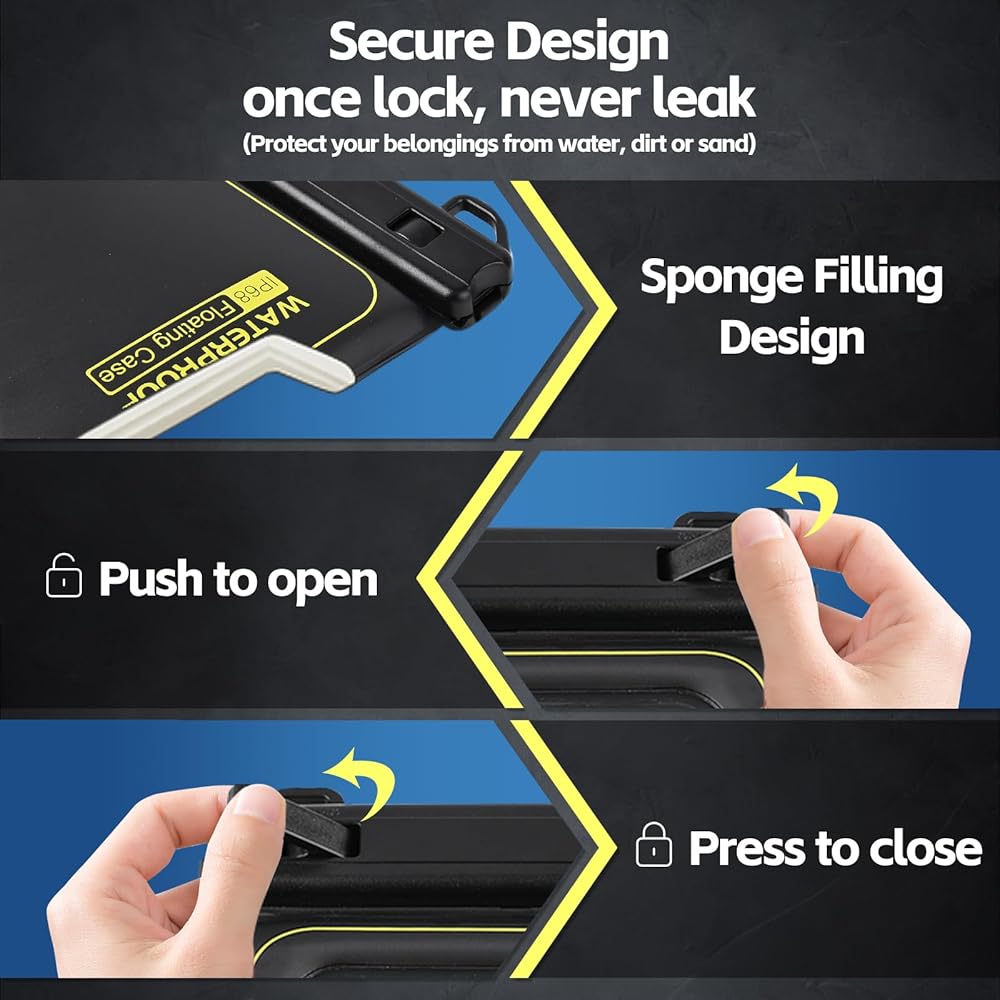 Secure Design
once lock, never leak
(Protect your belongings from water, dirt or sand)

WATERPROOF
IP68 Floating Case

Sponge Filling Design

Push to open

Press to close