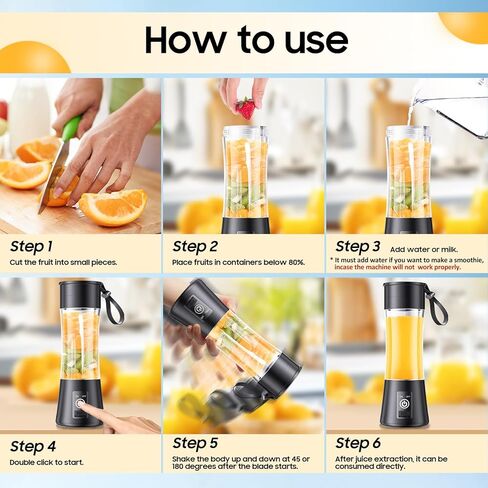 How to use

Step 1
Cut the fruit into small pieces.

Step 2
Place fruits in containers below 80%.

Step 3 Add water or milk.
* It must add water if you want to make a smoothie, incase the machine will not work properly.

Step 4
Double click to start.

Step 5
Shake the body up and down at 45 or 180 degrees after the blade starts.

Step 6
After juice extraction, it can be consumed directly.