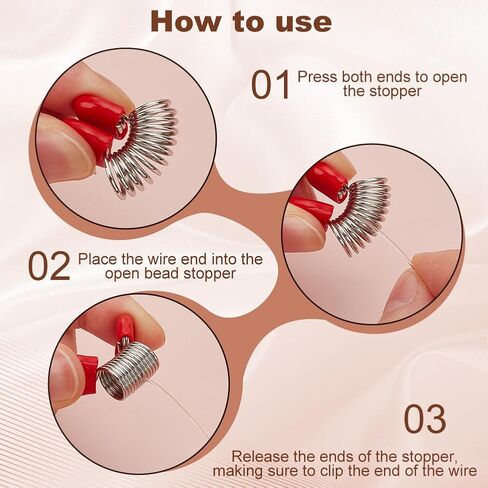 How to use

01 Press both ends to open the stopper

02 Place the wire end into the open bead stopper

03

Release the ends of the stopper, making sure to clip the end of the wire