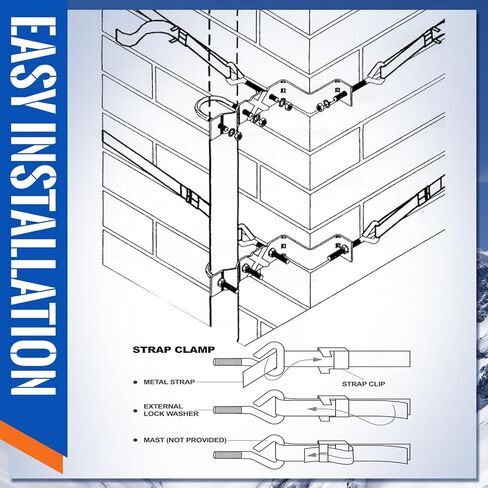 EASY INSTALLATION

STRAP CLAMP

• METAL STRAP

STRAP CLIP

• EXTERNAL LOCK WASHER

• MAST (NOT PROVIDED)