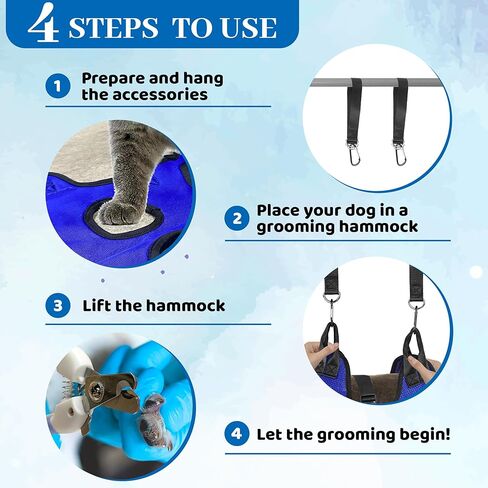 4 STEPS TO USE

1 Prepare and hang the accessories

2 Place your dog in a grooming hammock

3 Lift the hammock

4 Let the grooming begin!