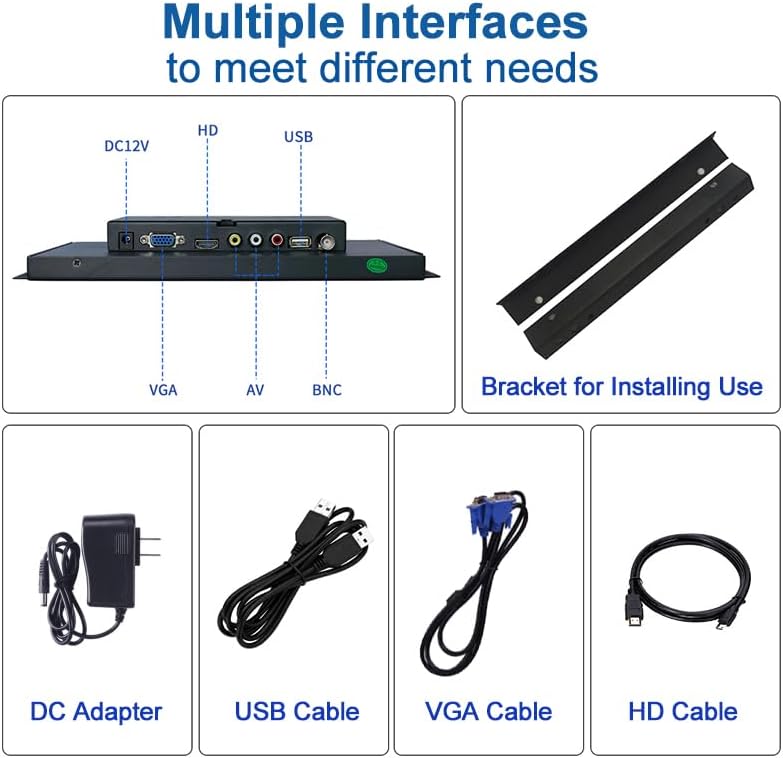 Multiple Interfaces
to meet different needs

DC12V
HD
USB
VGA
AV
BNC

Bracket for Installing Use

DC Adapter

USB Cable

VGA Cable

HD Cable