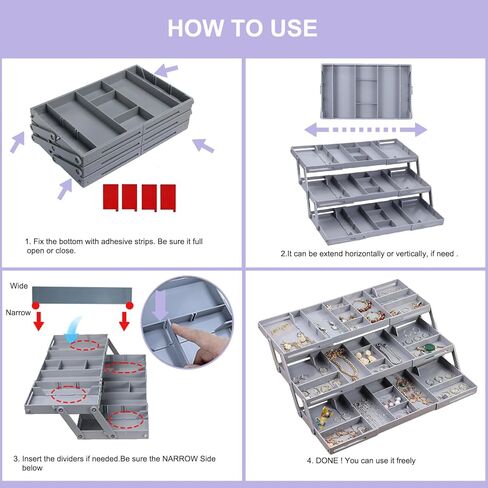 HOW TO USE

1. Fix the bottom with adhesive strips. Be sure it full open or close.

2.It can be extend horizontally or vertically, if need .

Wide

Narrow

3. Insert the dividers if needed.Be sure the NARROW Side below

4. DONE ! You can use it freely