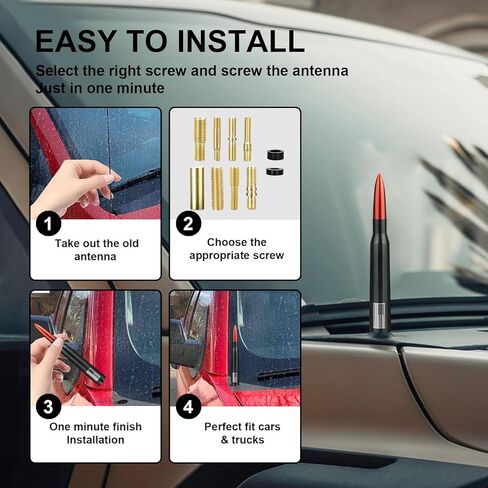 EASY TO INSTALL

Select the right screw and screw the antenna
Just in one minute

1
Take out the old antenna

2
Choose the appropriate screw

3
One minute finish Installation

4
Perfect fit cars & trucks