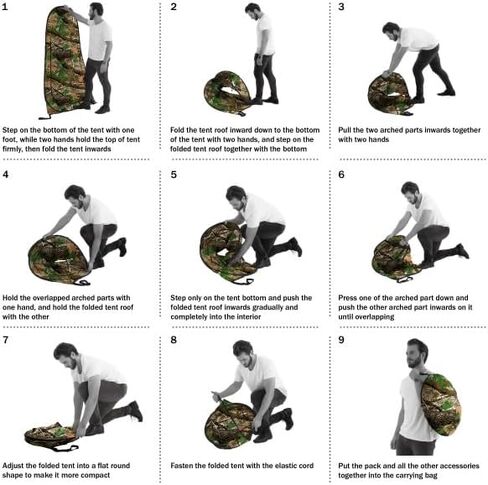 1

Step on the bottom of the tent with one foot, while two hands hold the top of tent firmly, then fold the tent inwards

2

Fold the tent roof inward down to the bottom of the tent with two hands, and step on the folded tent roof together with the bottom

3

Pull the two arched parts inwards together with two hands

4

Hold the overlapped arched parts with one hand, and hold the folded tent roof with the other

5

Step only on the tent bottom and push the folded tent roof inwards gradually and completely into the interior

6

Press one of the arched part down and push the other arched part inwards on it until overlapping

7

Adjust the folded tent into a flat round shape to make it more compact

8

Fasten the folded tent with the elastic cord

9

Put the pack and all the other accessories together into the carrying bag