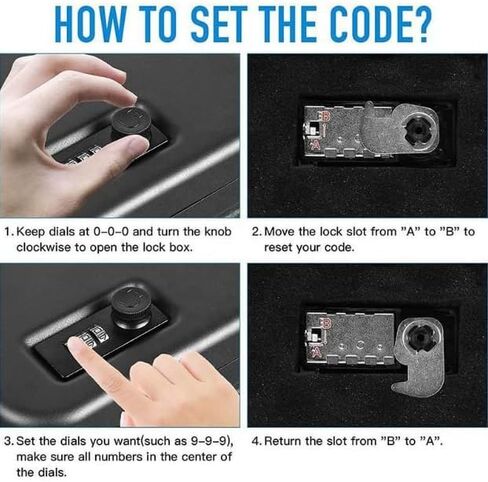 HOW TO SET THE CODE?

B
A

1. Keep dials at 0-0-0 and turn the knob clockwise to open the lock box.

2. Move the lock slot from "A" to "B" to reset your code.

B
A

3. Set the dials you want(such as 9-9-9), make sure all numbers in the center of the dials.

4. Return the slot from "B" to "A".