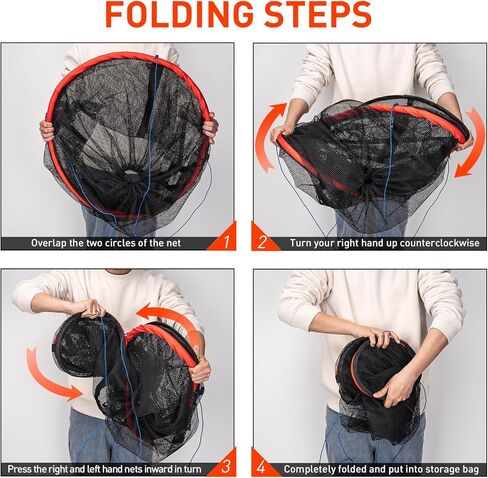 FOLDING STEPS

Overlap the two circles of the net 1

2 Turn your right hand up counterclockwise

Press the right and left hand nets inward in turn 3

4 Completely folded and put into storage bag