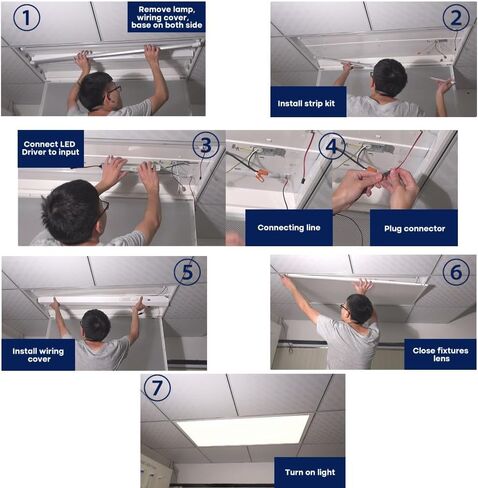 1
Remove lamp, wiring cover, base on both side

2
Install strip kit

Connect LED Driver to input
3

4
Connecting line
Plug connector

5
Install wiring cover

6
Close fixtures lens

7
Turn on light